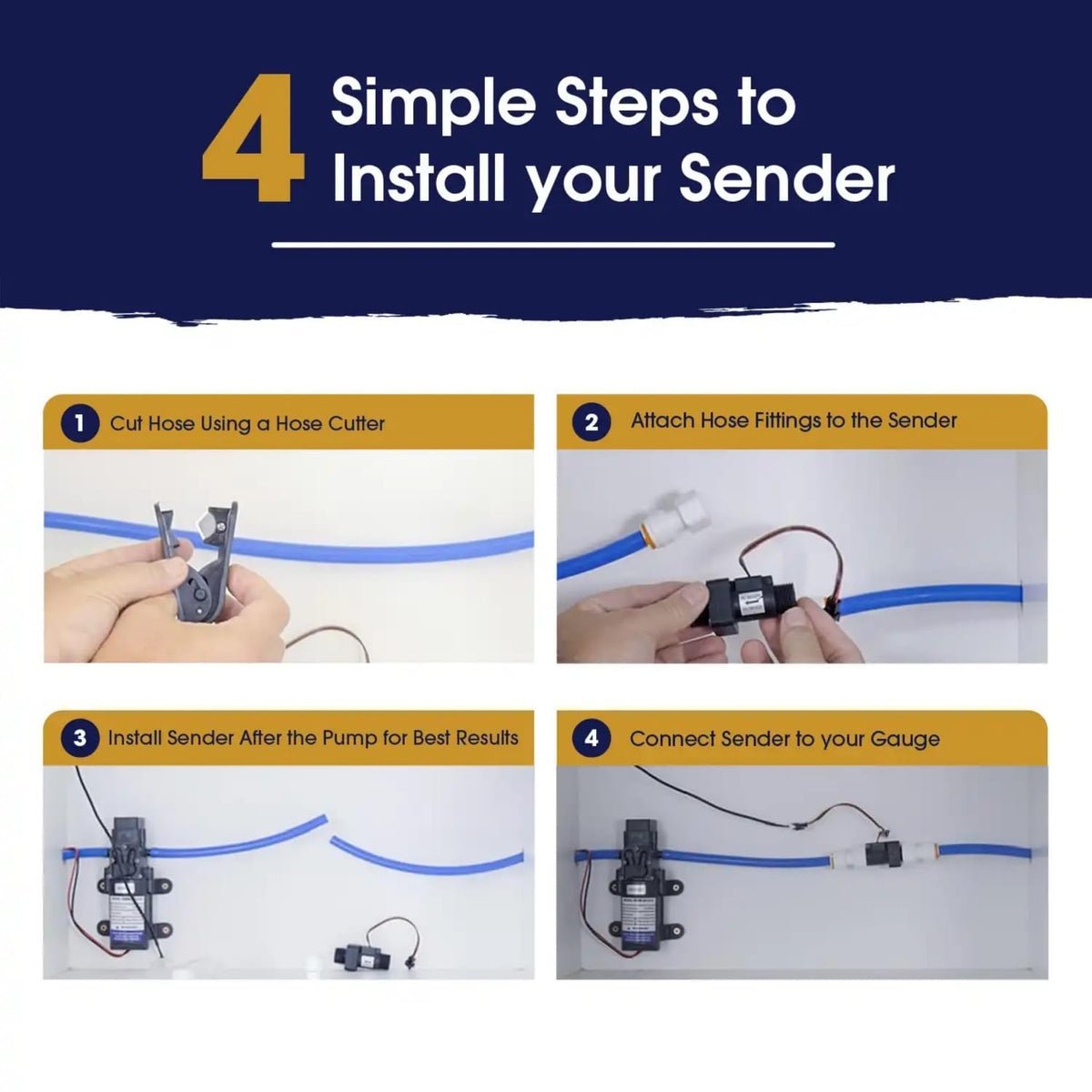 4 Simple Steps to Install your Sender

1 Cut Hose Using a Hose Cutter

2 Attach Hose Fittings to the Sender

3 Install Sender After the Pump for Best Results

4 Connect Sender to your Gauge