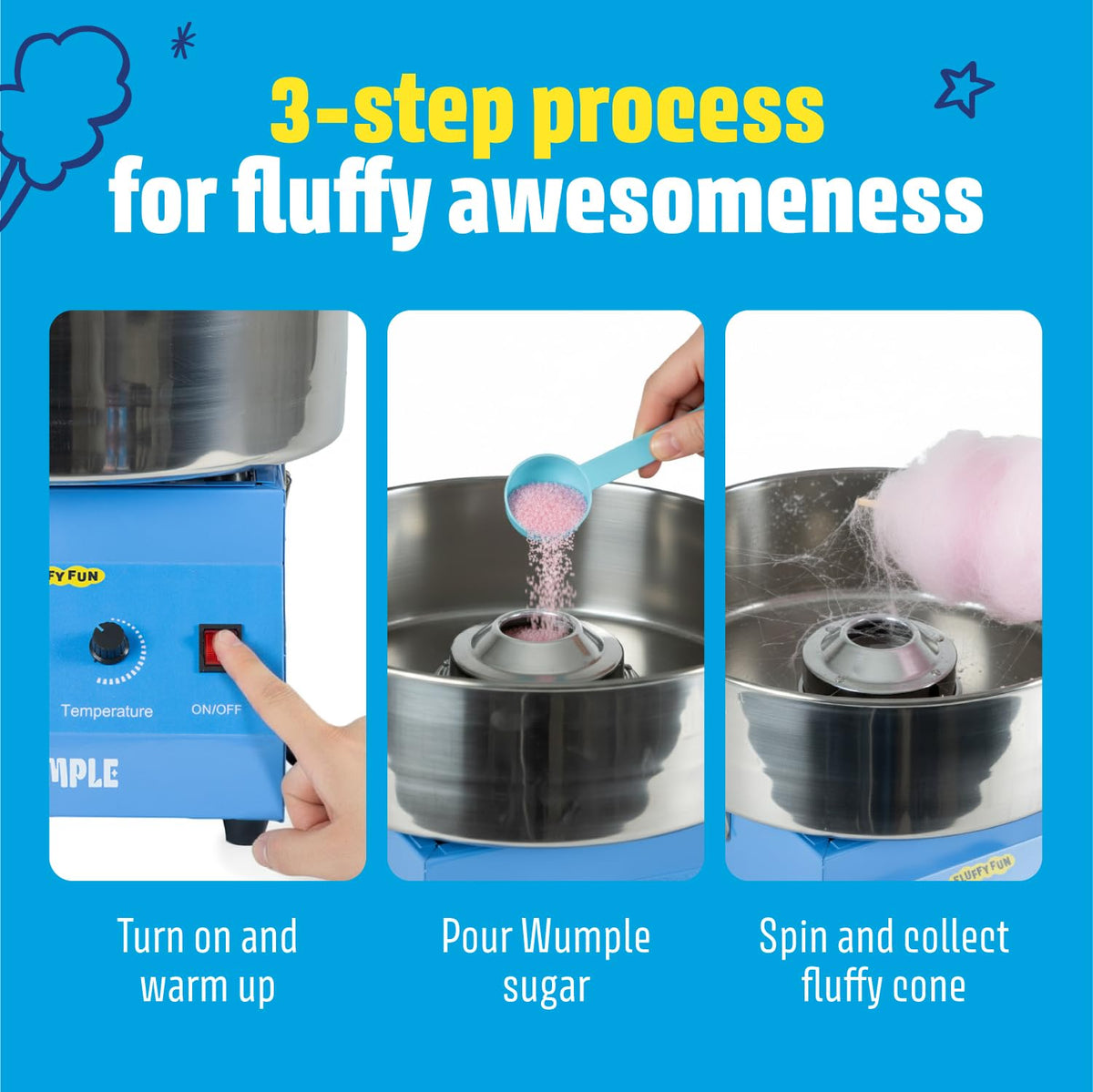 3-step process
for fluffy awesomeness

FY FUN

Temperature ON/OFF

MPLE

FLUFFY FUN

Turn on and warm up

Pour Wumple sugar

Spin and collect fluffy cone