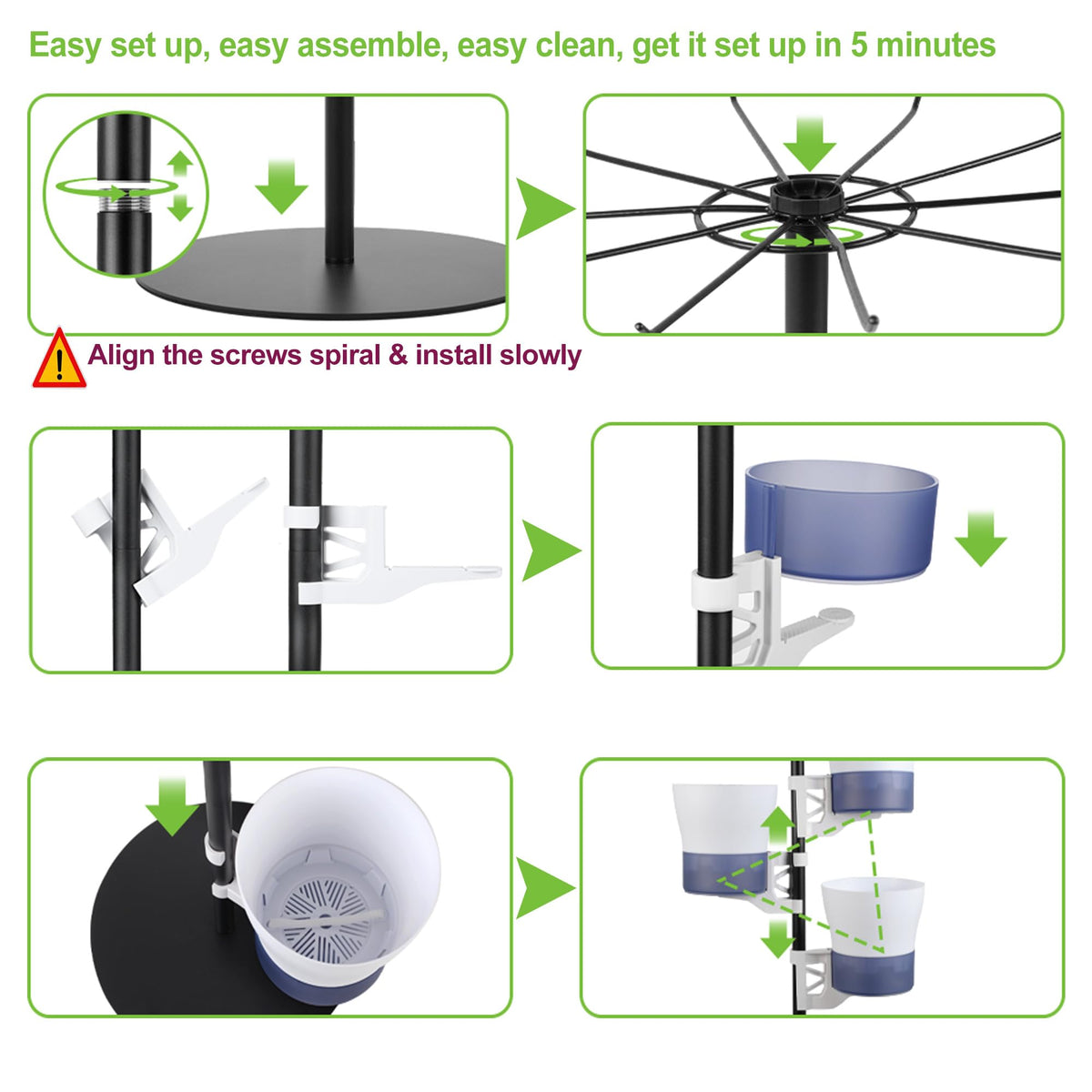 Easy set up, easy assemble, easy clean, get it set up in 5 minutes

Align the screws spiral & install slowly