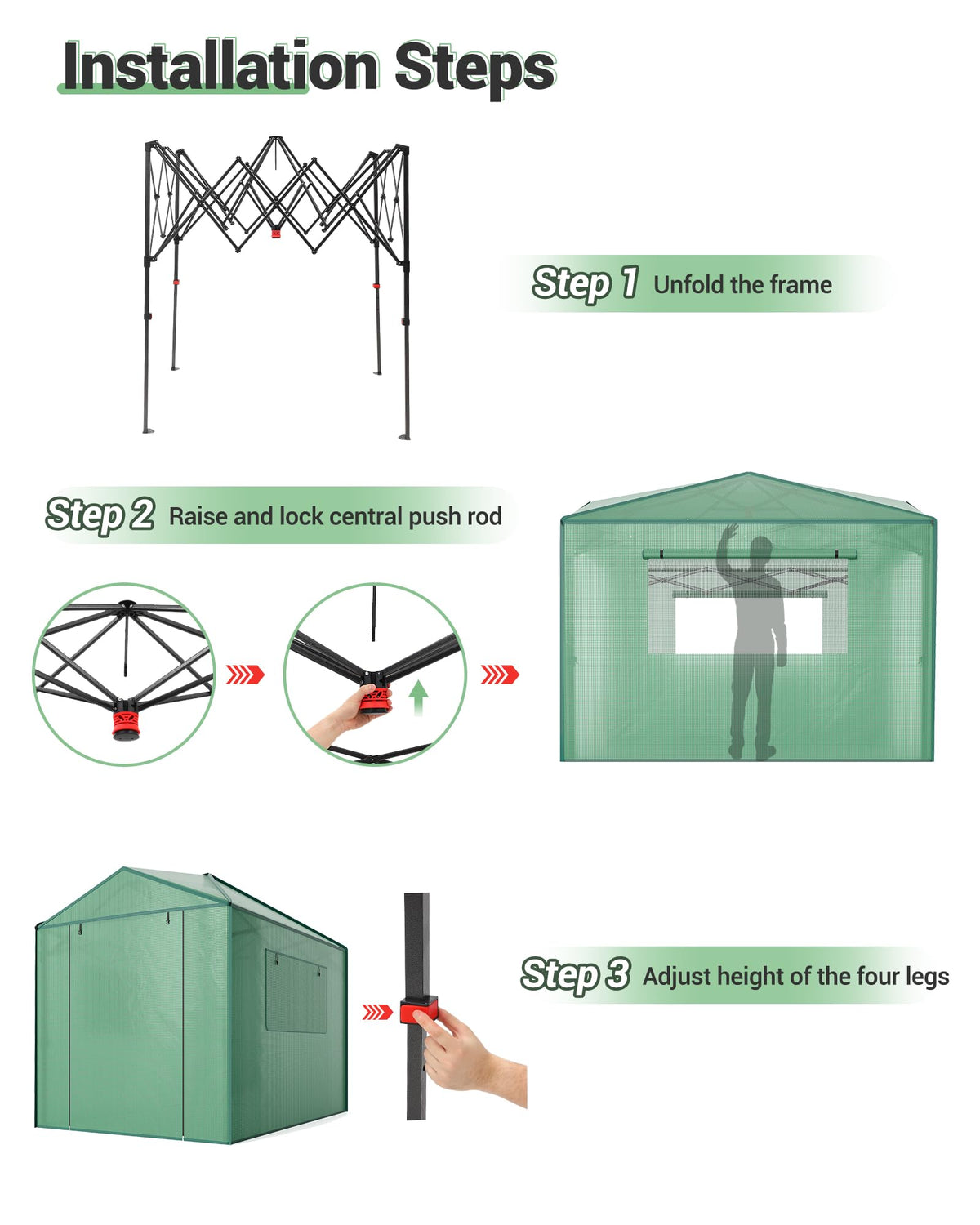 Installation Steps

Step 1 Unfold the frame

Step 2 Raise and lock central push rod

Step 3 Adjust height of the four legs