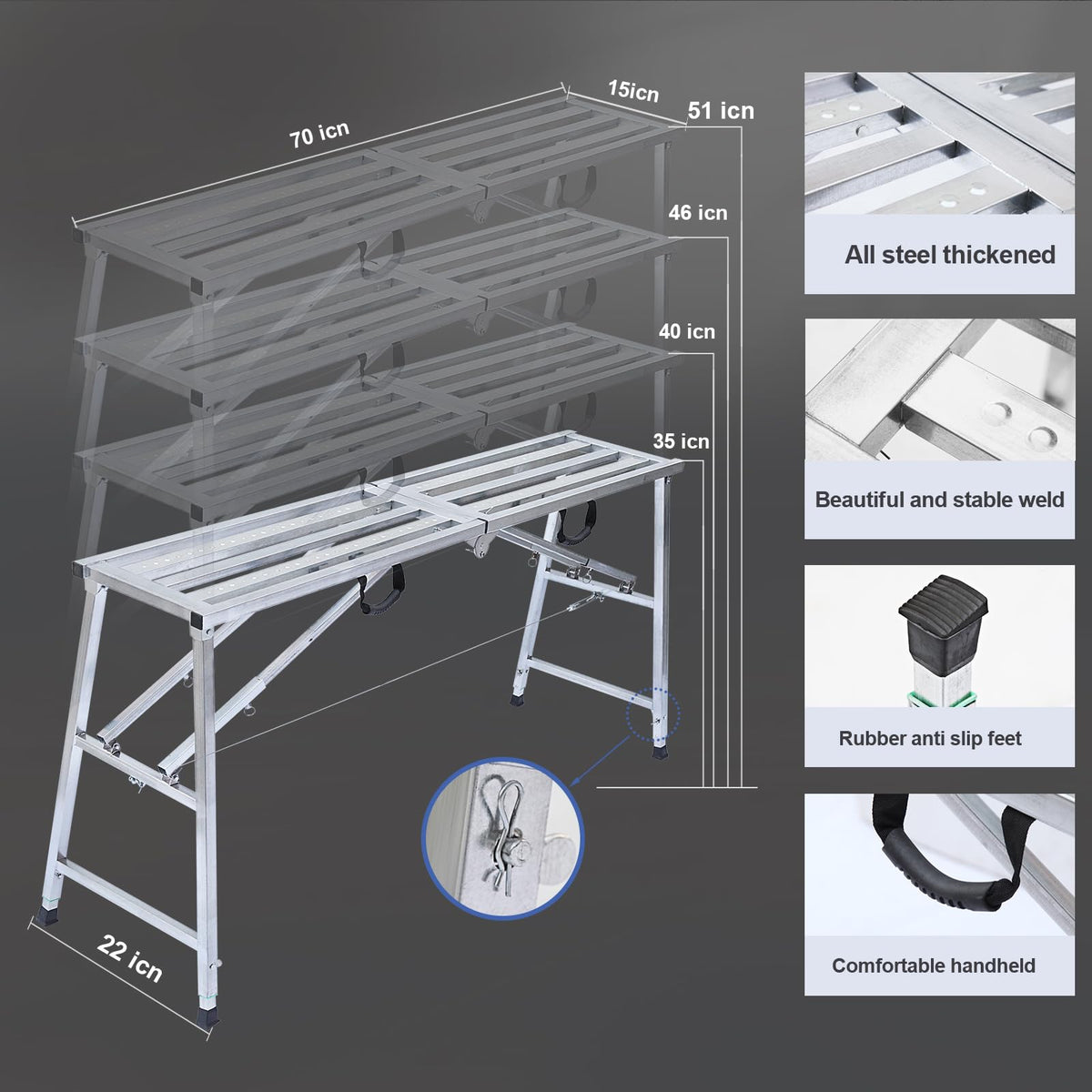 70 icn
15icn
51 icn
46 icn
40 icn
35 icn
22 icn

All steel thickened

Beautiful and stable weld

Rubber anti slip feet

Comfortable handheld