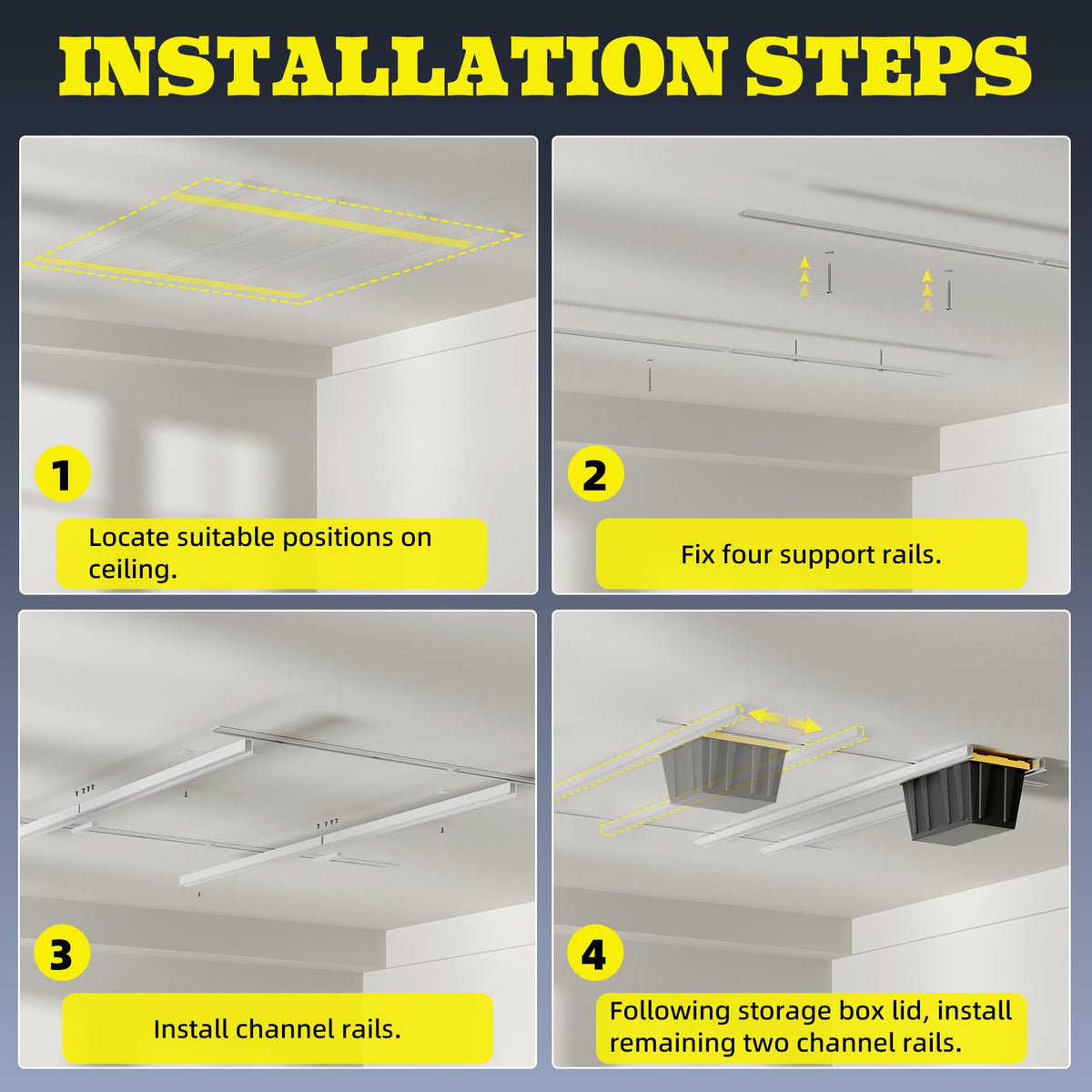 INSTALLATION STEPS

1

Locate suitable positions on ceiling.

2

Fix four support rails.

3

Install channel rails.

4

Following storage box lid, install remaining two channel rails.