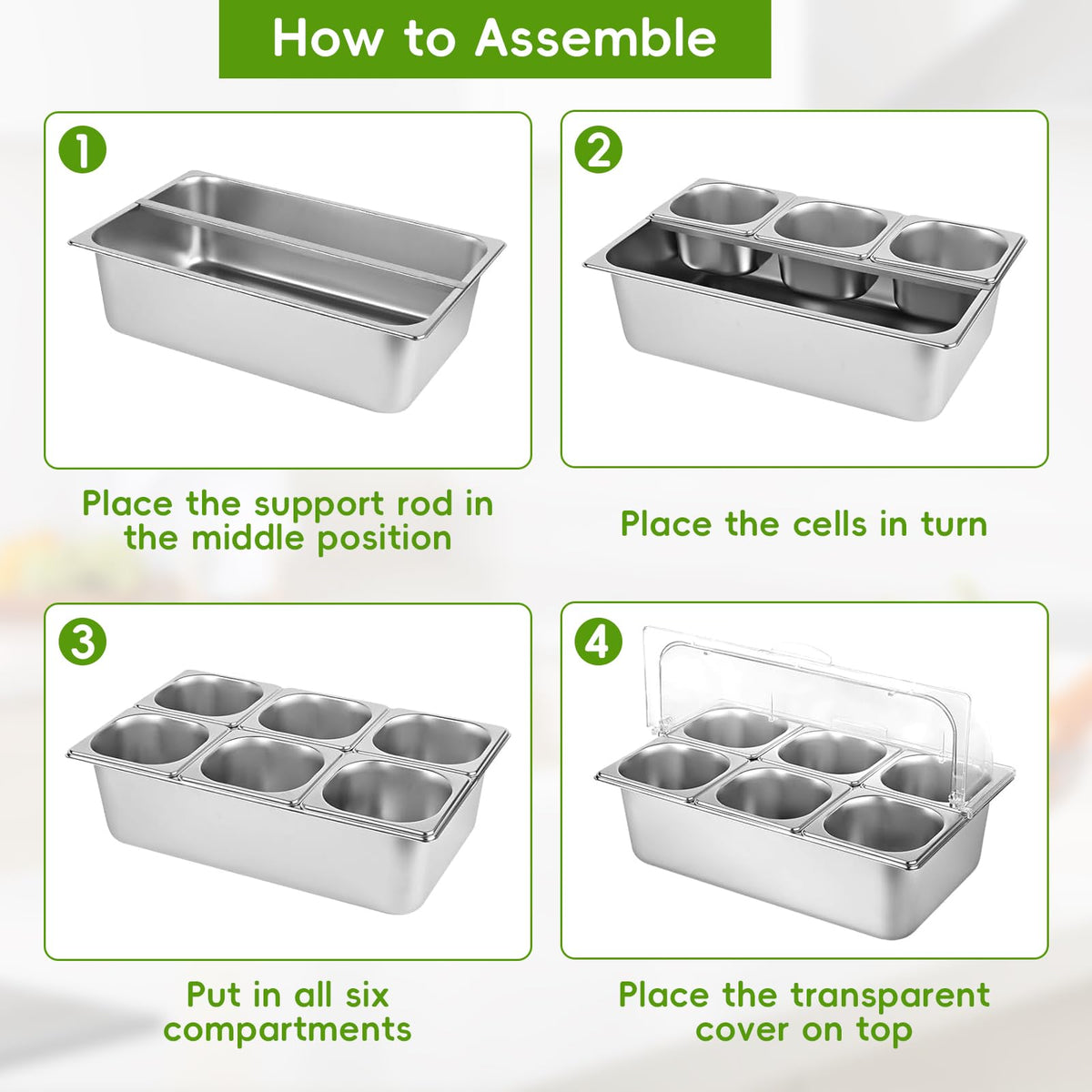 How to Assemble

1

Place the support rod in the middle position

2

Place the cells in turn

3

Put in all six compartments

4

Place the transparent cover on top