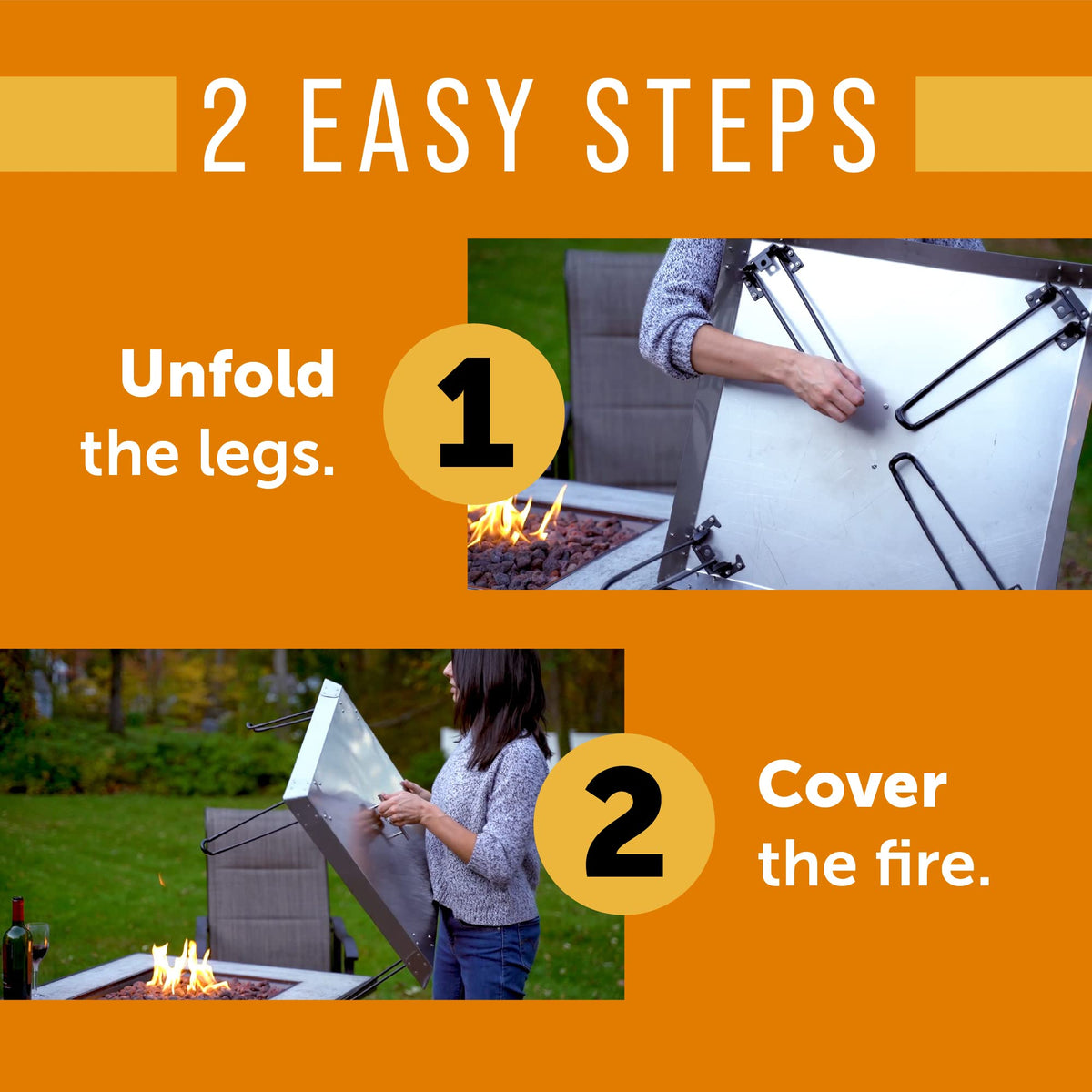 2 EASY STEPS

Unfold the legs.

1

2

Cover the fire.