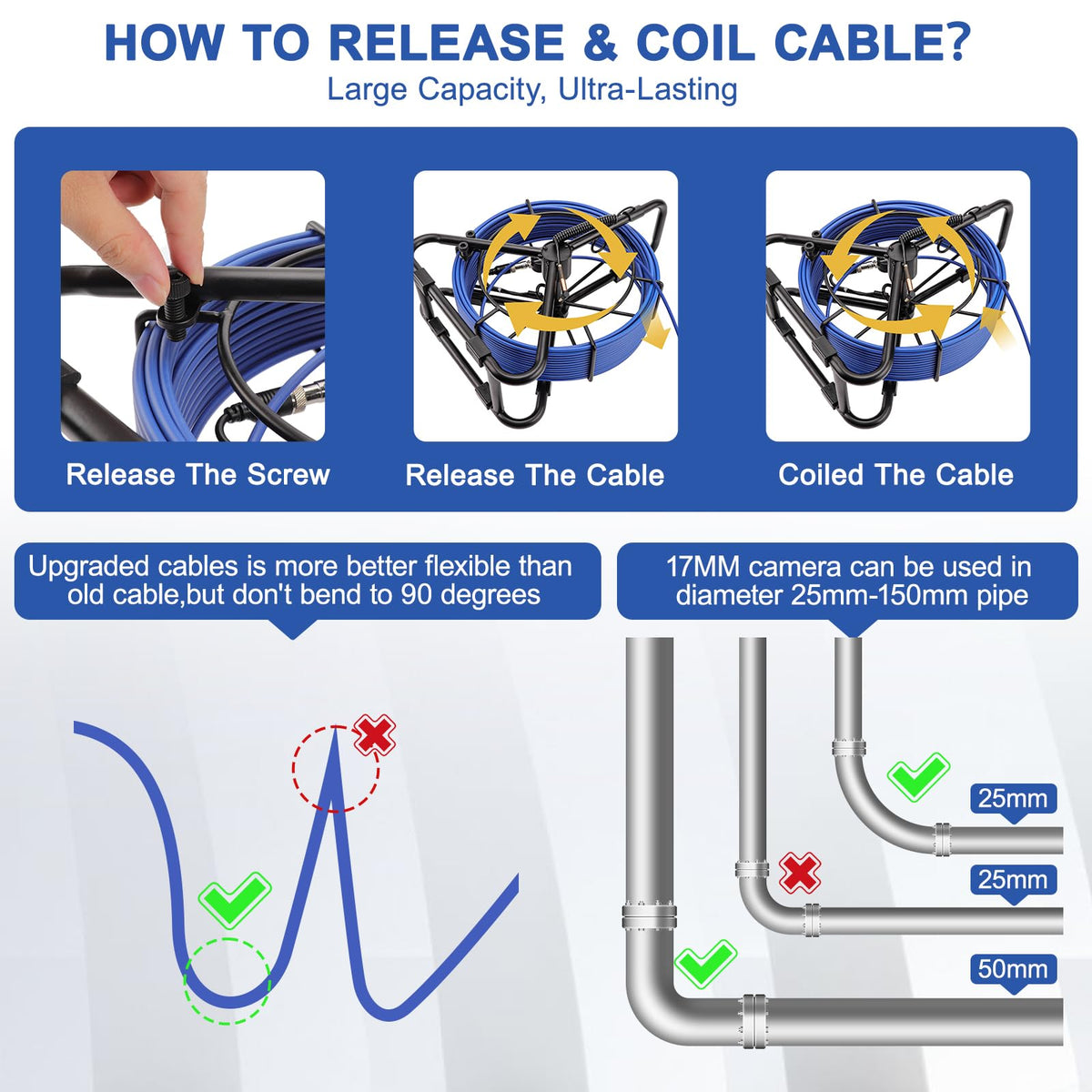 HOW TO RELEASE & COIL CABLE?
Large Capacity, Ultra-Lasting

Release The Screw

Release The Cable

Coiled The Cable

Upgraded cables is more better flexible than old cable,but don't bend to 90 degrees

17MM camera can be used in diameter 25mm-150mm pipe

25mm

25mm

50mm