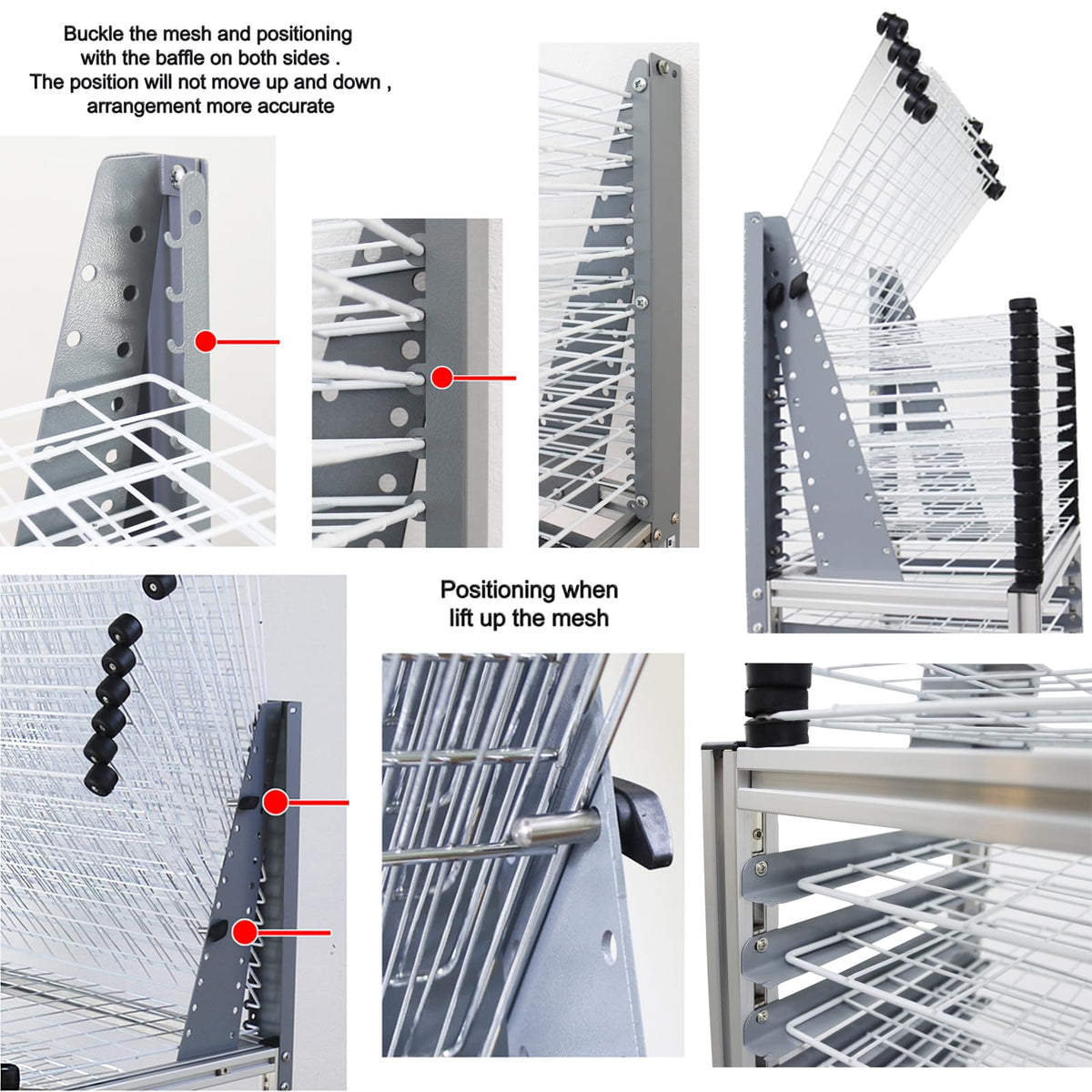 Buckle the mesh and positioning with the baffle on both sides . The position will not move up and down , arrangement more accurate

Positioning when lift up the mesh