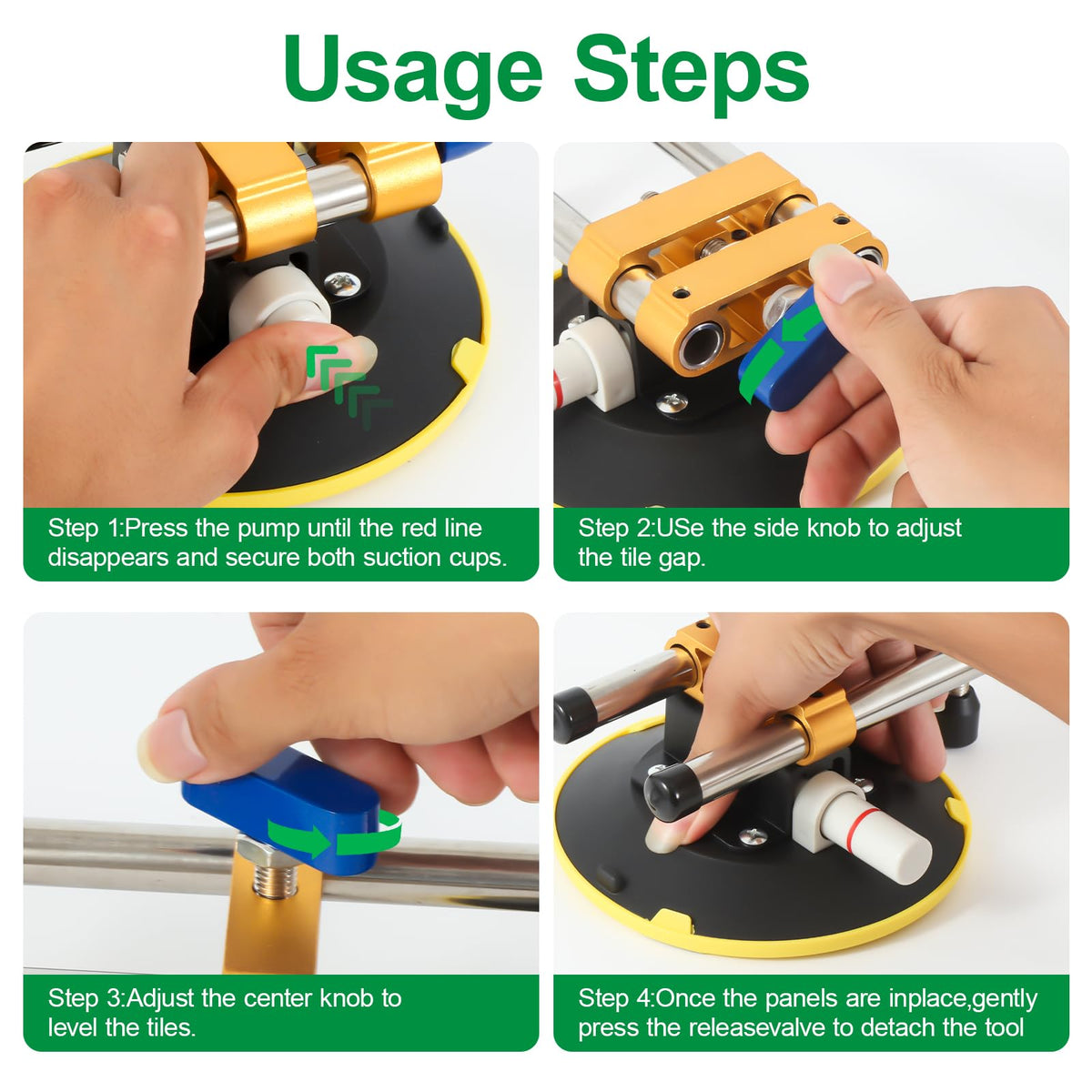 Usage Steps

Step 1:Press the pump until the red line disappears and secure both suction cups.

Step 2:USe the side knob to adjust the tile gap.

Step 3:Adjust the center knob to level the tiles.

Step 4:Once the panels are inplace,gently press the releasevalve to detach the tool