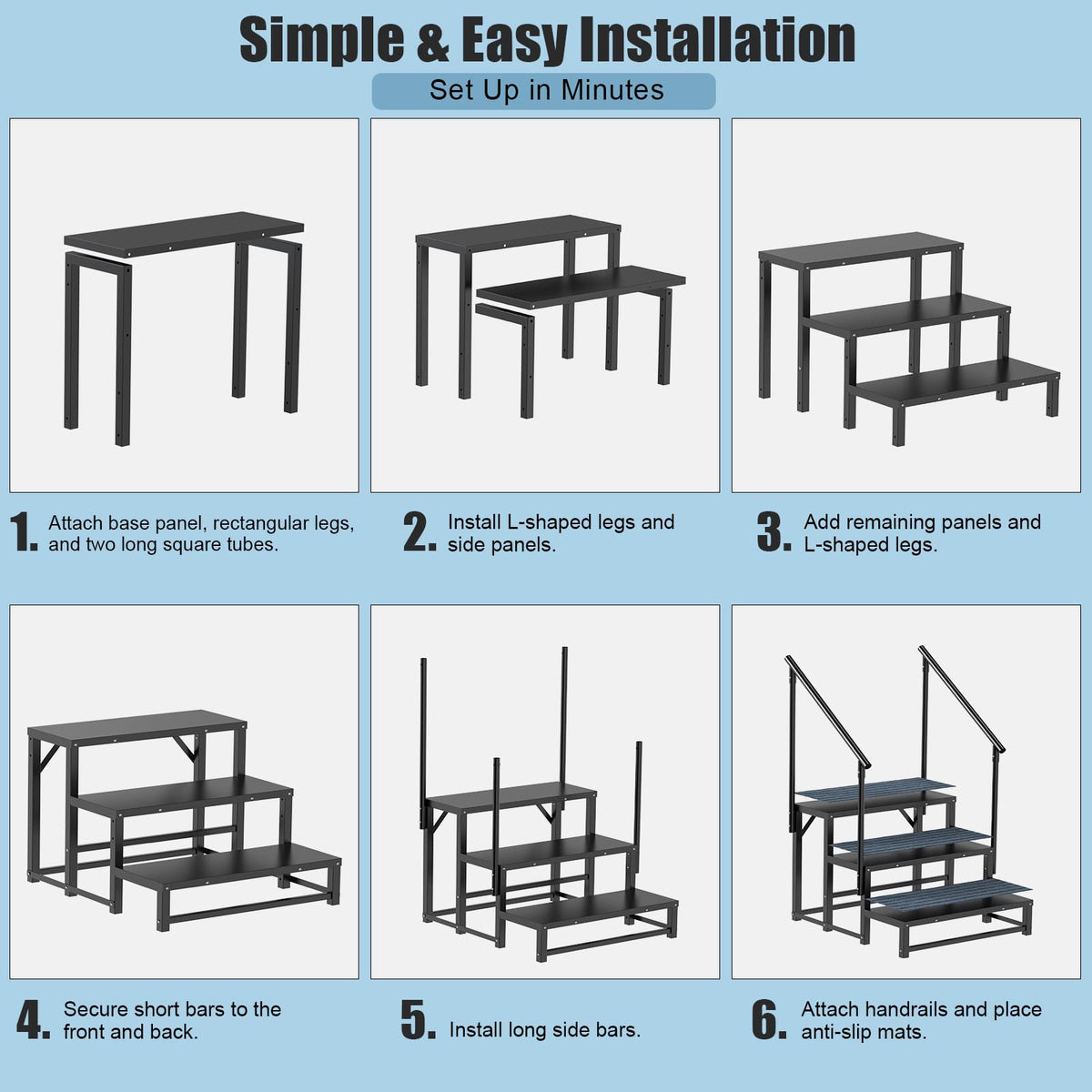 Simple & Easy Installation

Set Up in Minutes

1. Attach base panel, rectangular legs, and two long square tubes.

2. Install L-shaped legs and side panels.

3. Add remaining panels and L-shaped legs.

4. Secure short bars to the front and back.

5. Install long side bars.

6. Attach handrails and place anti-slip mats.