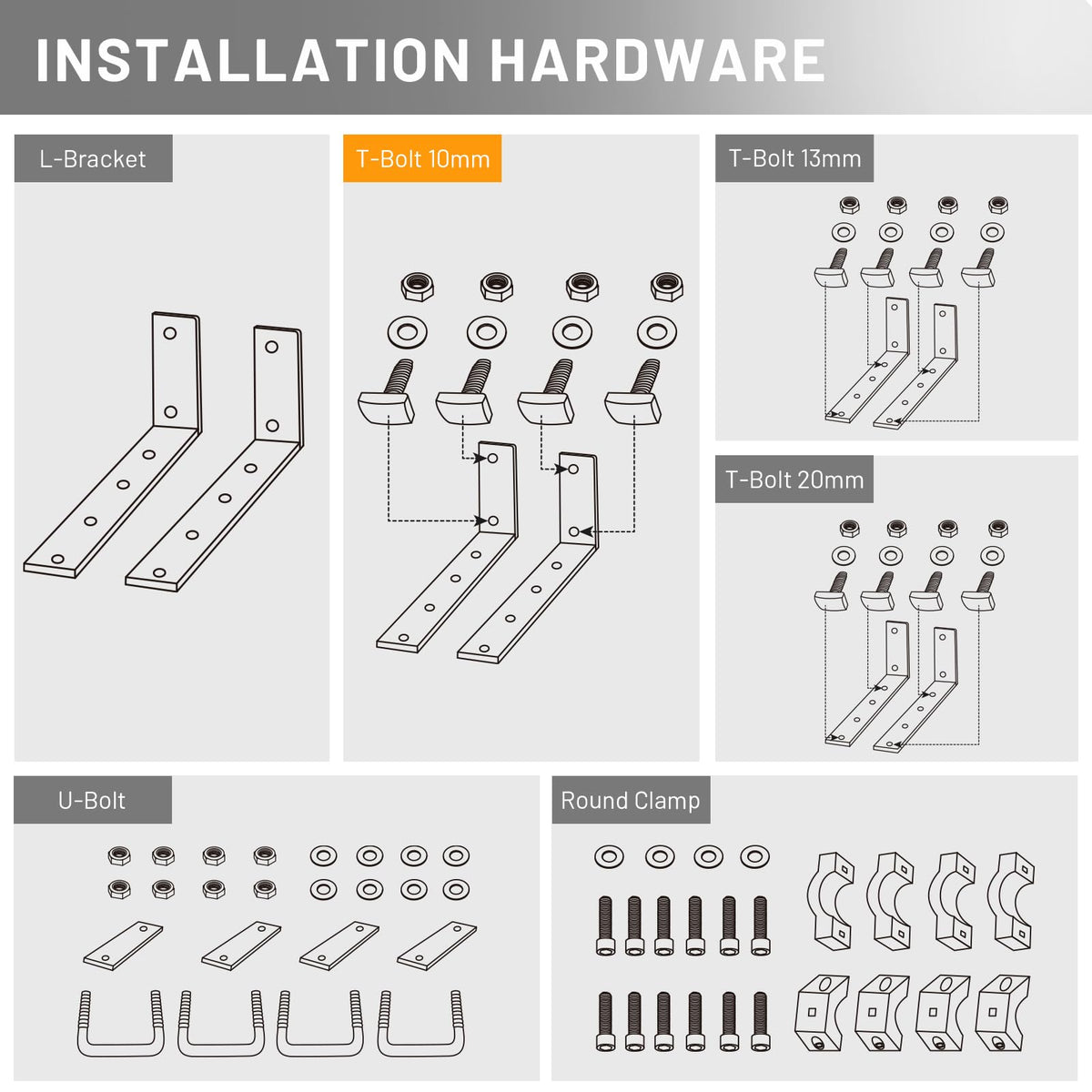 INSTALLATION HARDWARE

L-Bracket

T-Bolt 10mm

T-Bolt 13mm

T-Bolt 20mm

U-Bolt

Round Clamp