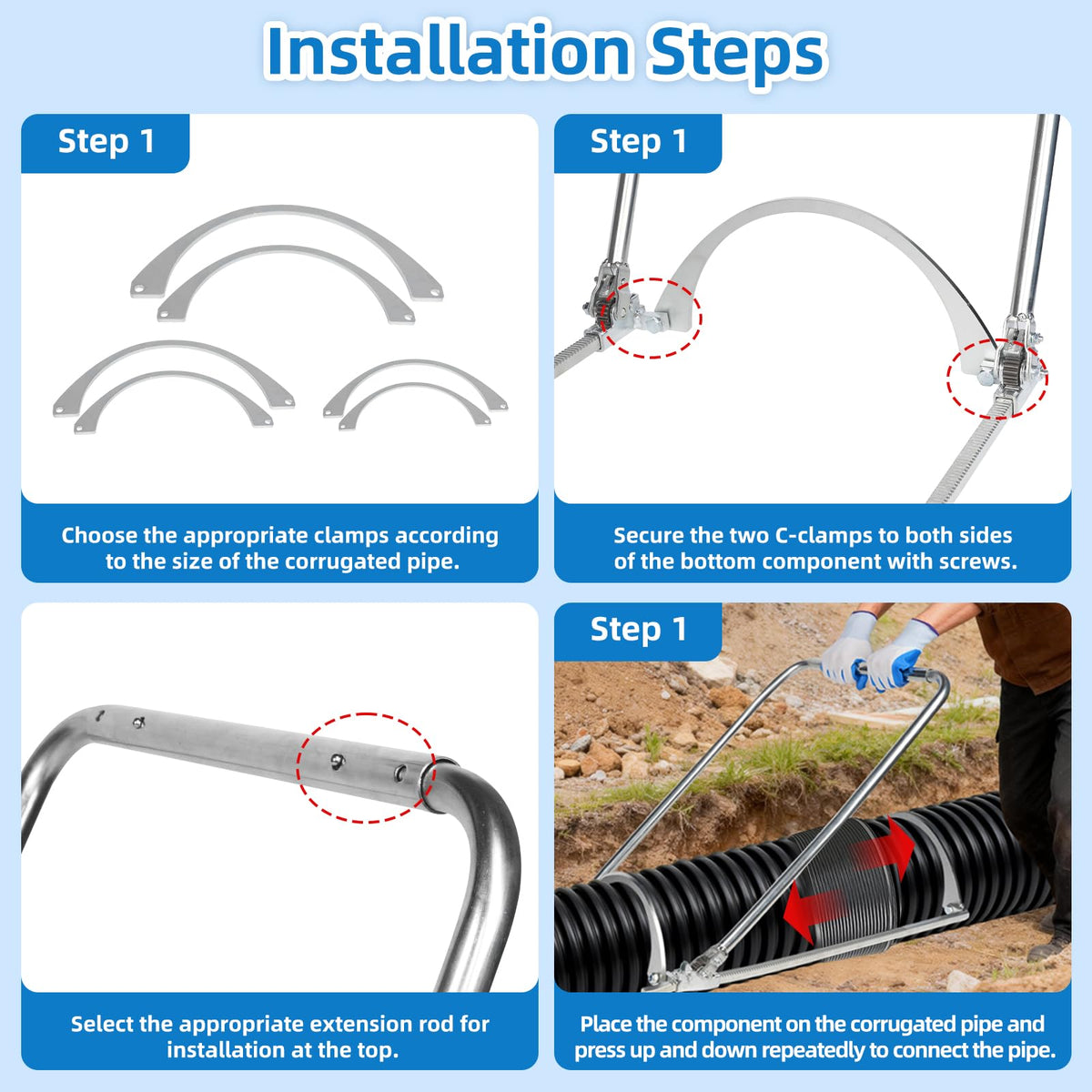 Installation Steps

Step 1

Choose the appropriate clamps according to the size of the corrugated pipe.

Step 1

Secure the two C-clamps to both sides of the bottom component with screws.

Select the appropriate extension rod for installation at the top.

Step 1

Place the component on the corrugated pipe and press up and down repeatedly to connect the pipe.