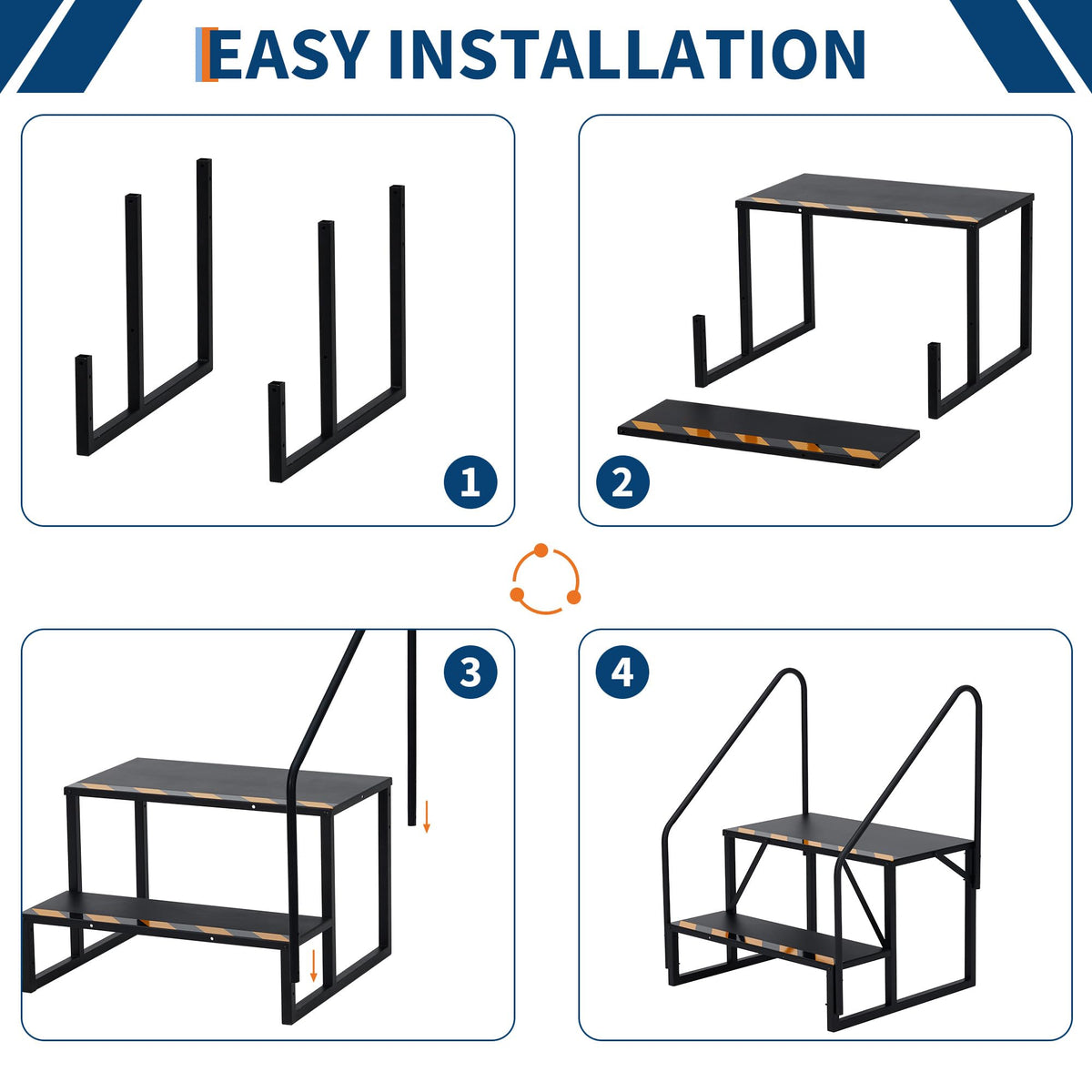 EASY INSTALLATION

1

2

3

4