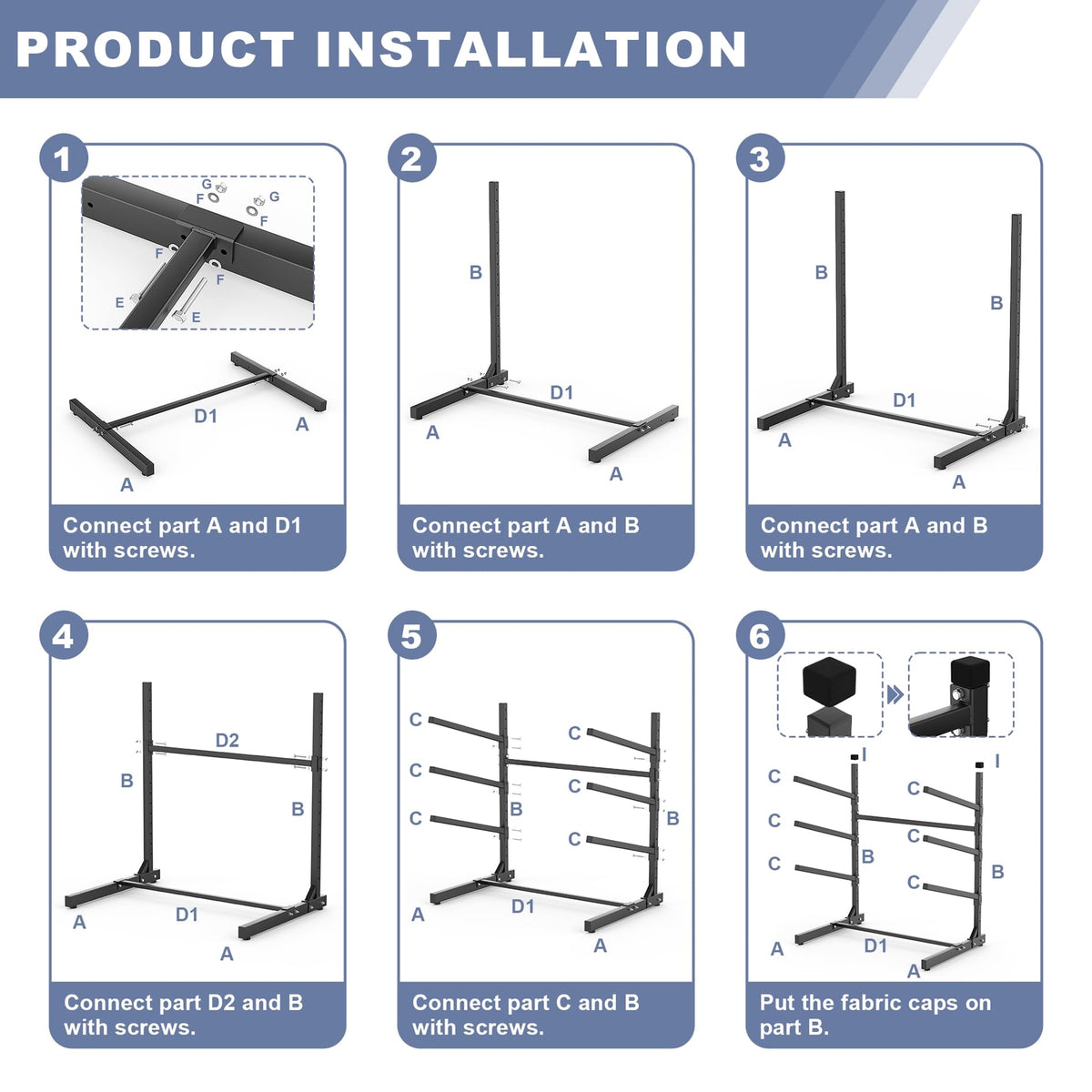 PRODUCT INSTALLATION

1

G
F
G
F
F
F
E
E

D1
A
A

Connect part A and D1 with screws.

2

B
D1
A
A

Connect part A and B with screws.

3

B
B
D1
A
A

Connect part A and B with screws.

4

D2
B
B
A
D1
A

Connect part D2 and B with screws.

5

C
C
C
C
C
C
B
B
A
D1
A

Connect part C and B with screws.

6

I
I
C
C
C
C
C
C
B
B
A
D1
A

Put the fabric caps on part B.