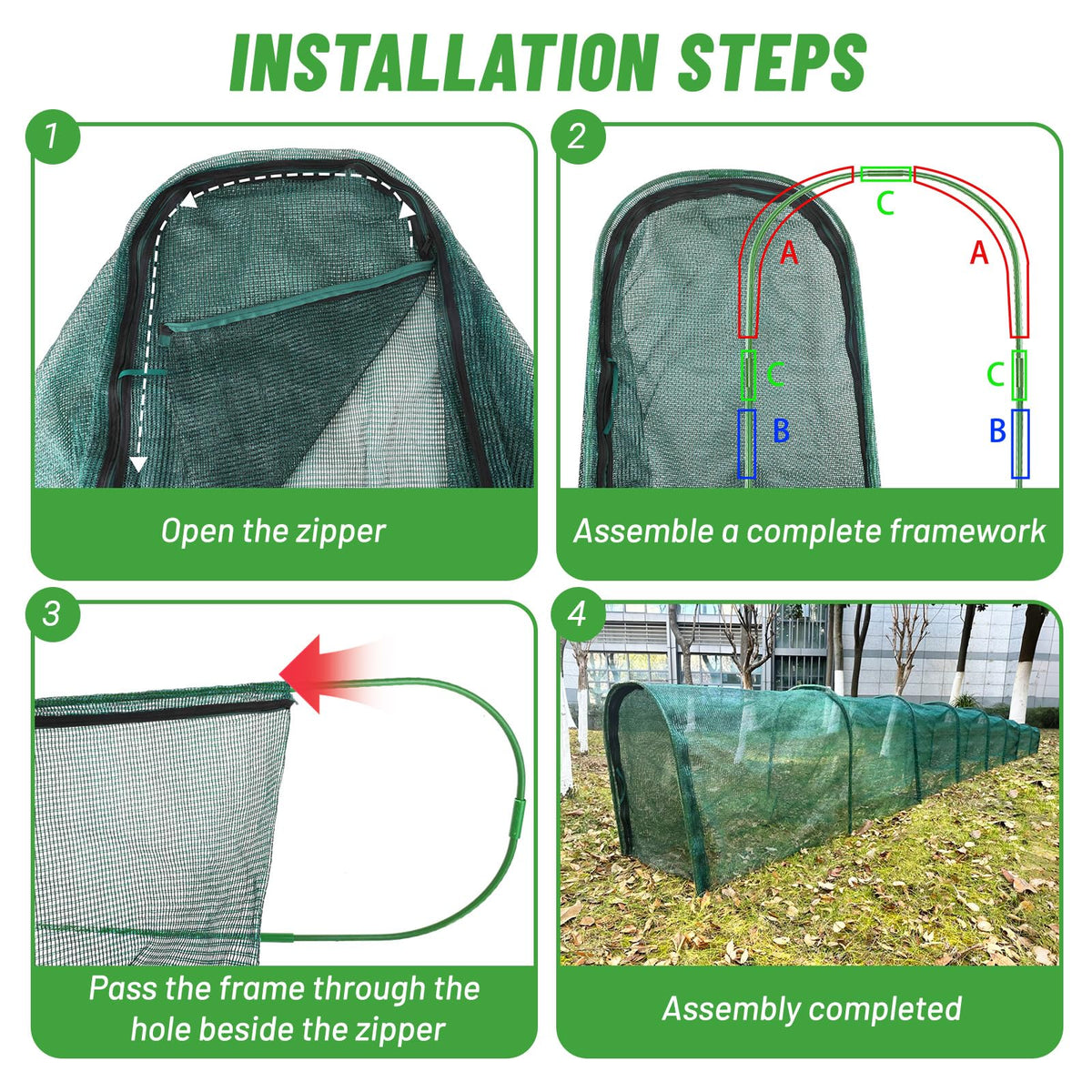 INSTALLATION STEPS

1

Open the zipper

2

C

A

A

C

C

B

B

Assemble a complete framework

3

Pass the frame through the hole beside the zipper

4

Assembly completed