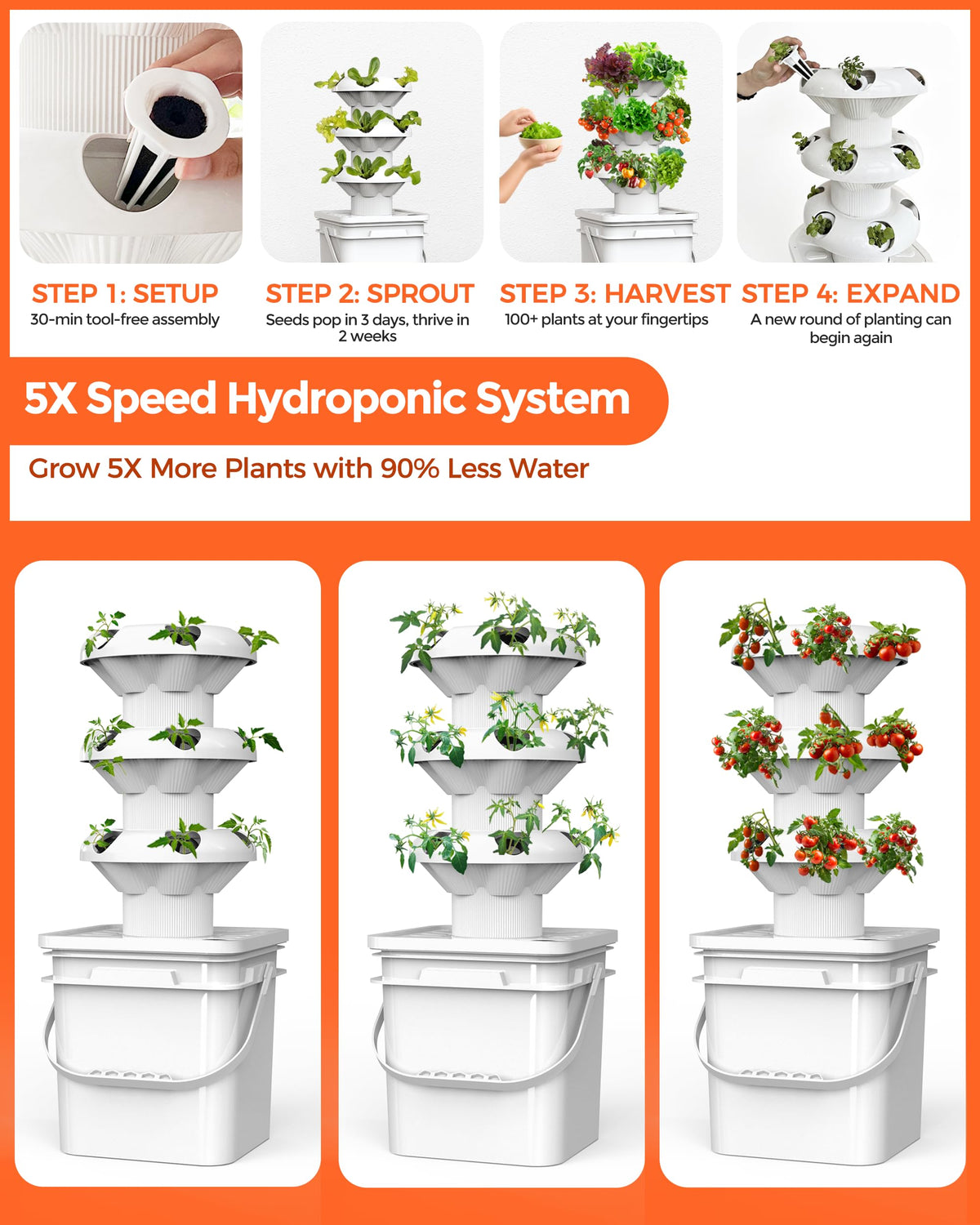 STEP 1: SETUP
30-min tool-free assembly

STEP 2: SPROUT
Seeds pop in 3 days, thrive in 2 weeks

STEP 3: HARVEST
100+ plants at your fingertips

STEP 4: EXPAND
A new round of planting can begin again

5X Speed Hydroponic System

Grow 5X More Plants with 90% Less Water