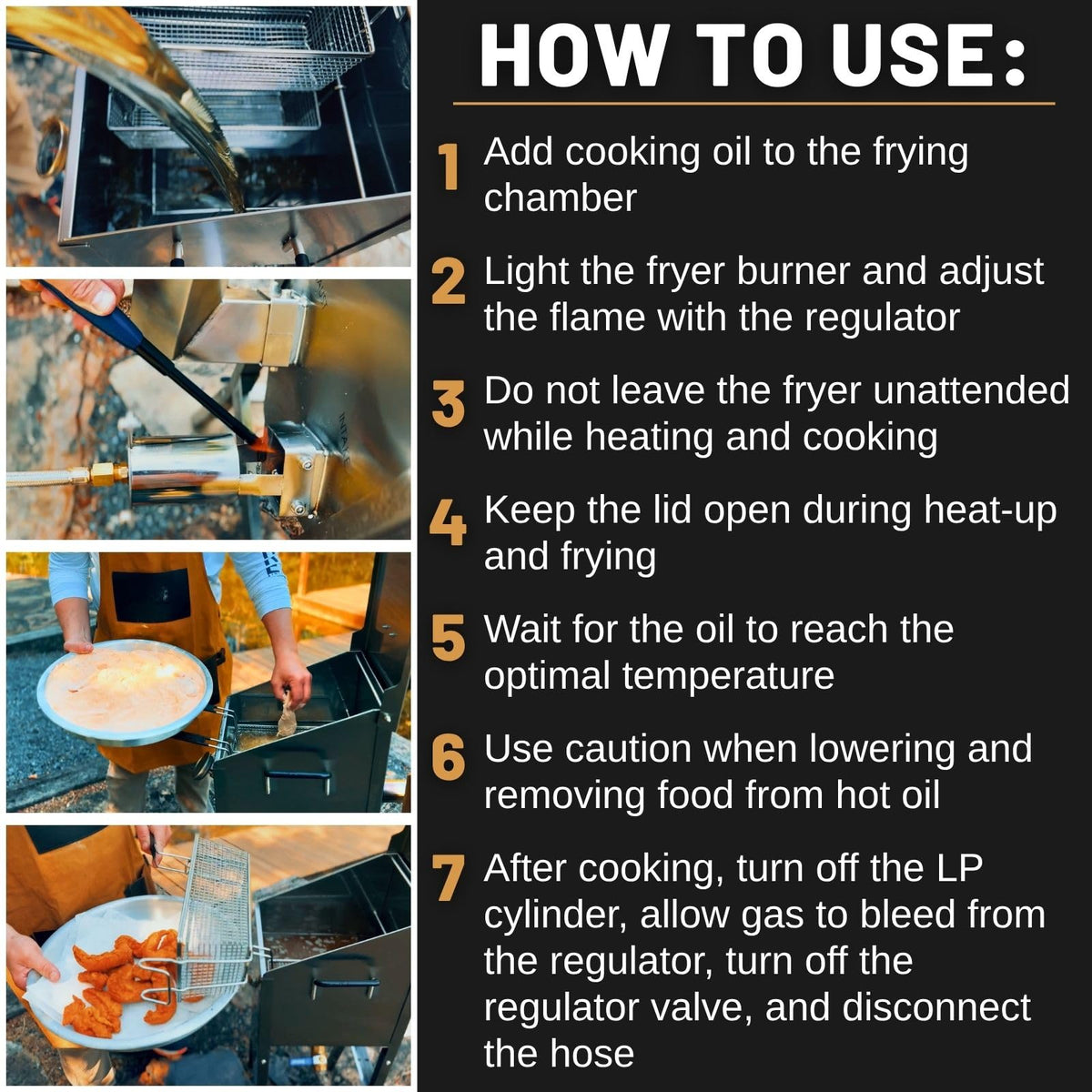 HOW TO USE:

1 Add cooking oil to the frying chamber

2 Light the fryer burner and adjust the flame with the regulator

3 Do not leave the fryer unattended while heating and cooking

4 Keep the lid open during heat-up and frying

5 Wait for the oil to reach the optimal temperature

6 Use caution when lowering and removing food from hot oil

7 After cooking, turn off the LP cylinder, allow gas to bleed from the regulator, turn off the regulator valve, and disconnect the hose