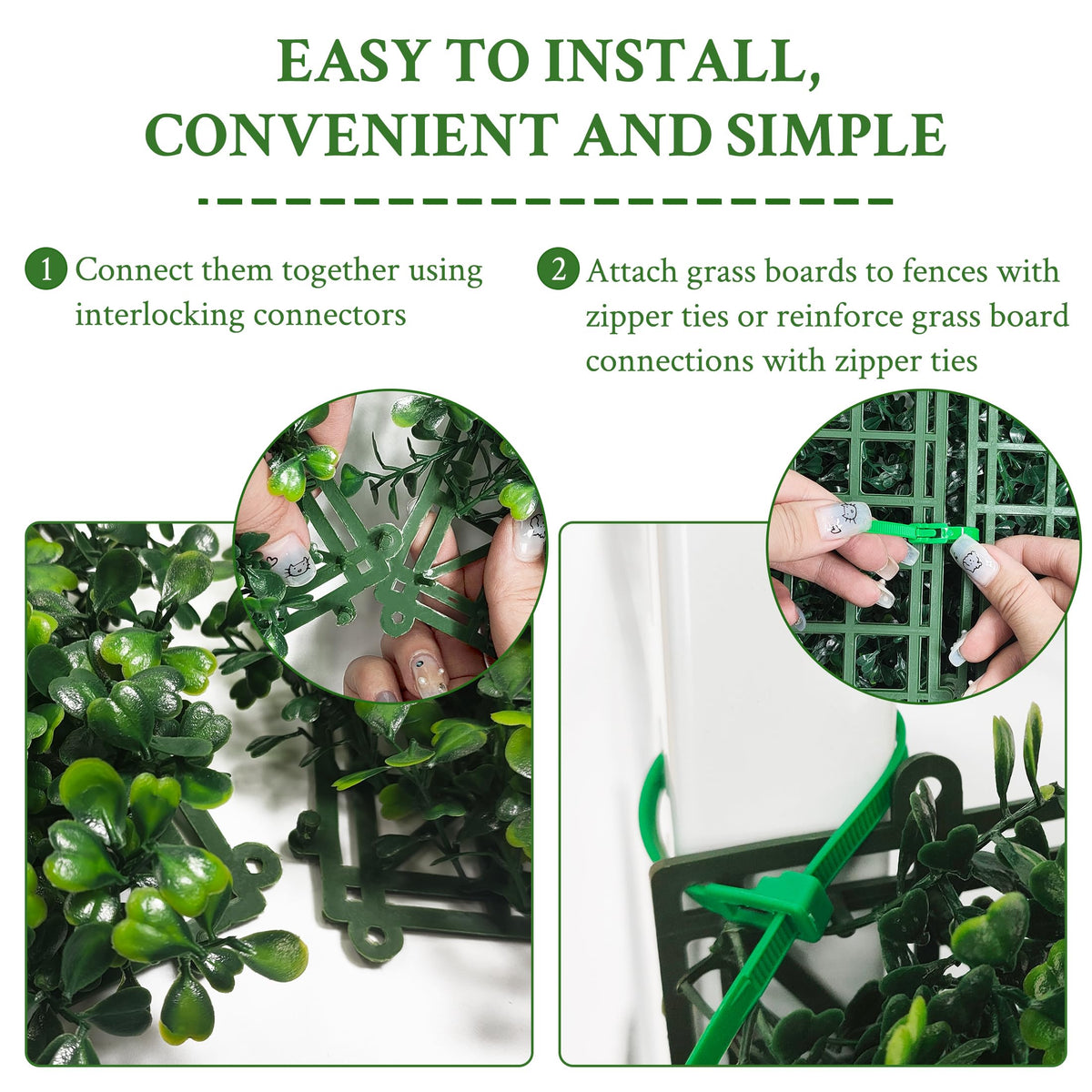 EASY TO INSTALL, CONVENIENT AND SIMPLE

1 Connect them together using interlocking connectors

2 Attach grass boards to fences with zipper ties or reinforce grass board connections with zipper ties