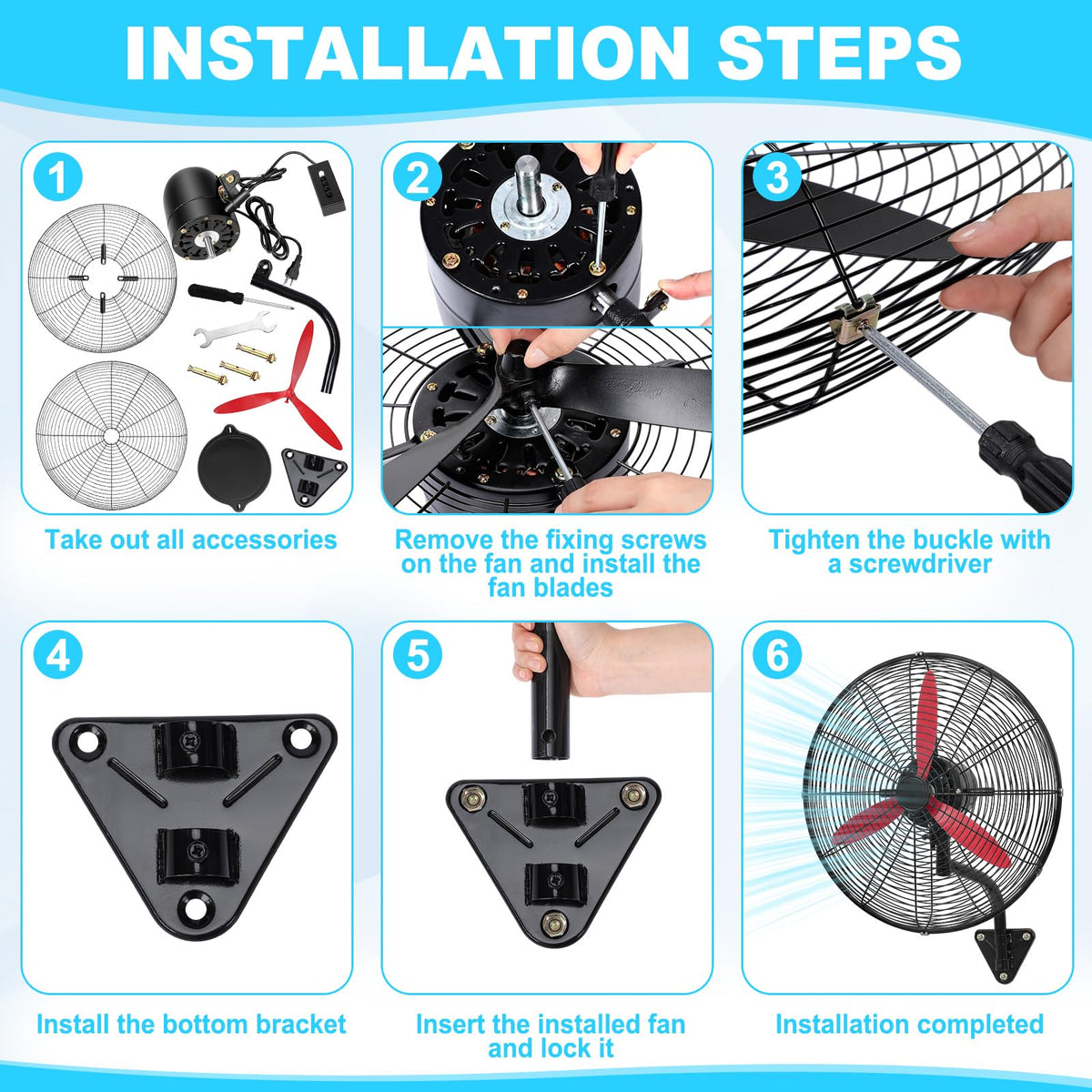 INSTALLATION STEPS

1

Take out all accessories

2

Remove the fixing screws on the fan and install the fan blades

3

Tighten the buckle with a screwdriver

4

Install the bottom bracket

5

Insert the installed fan and lock it

6

Installation completed