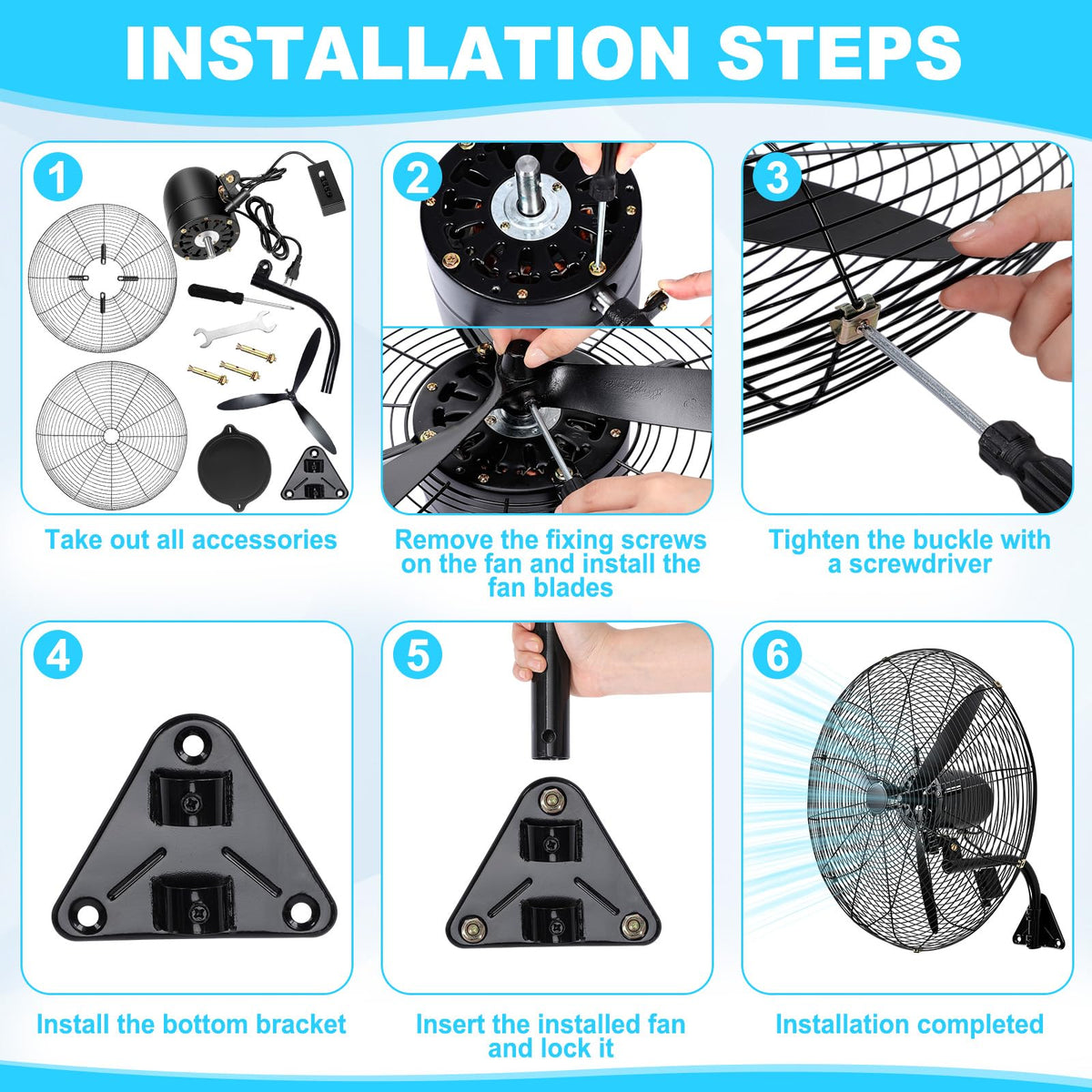 INSTALLATION STEPS

1

Take out all accessories

2

Remove the fixing screws on the fan and install the fan blades

3

Tighten the buckle with a screwdriver

4

Install the bottom bracket

5

Insert the installed fan and lock it

6

Installation completed