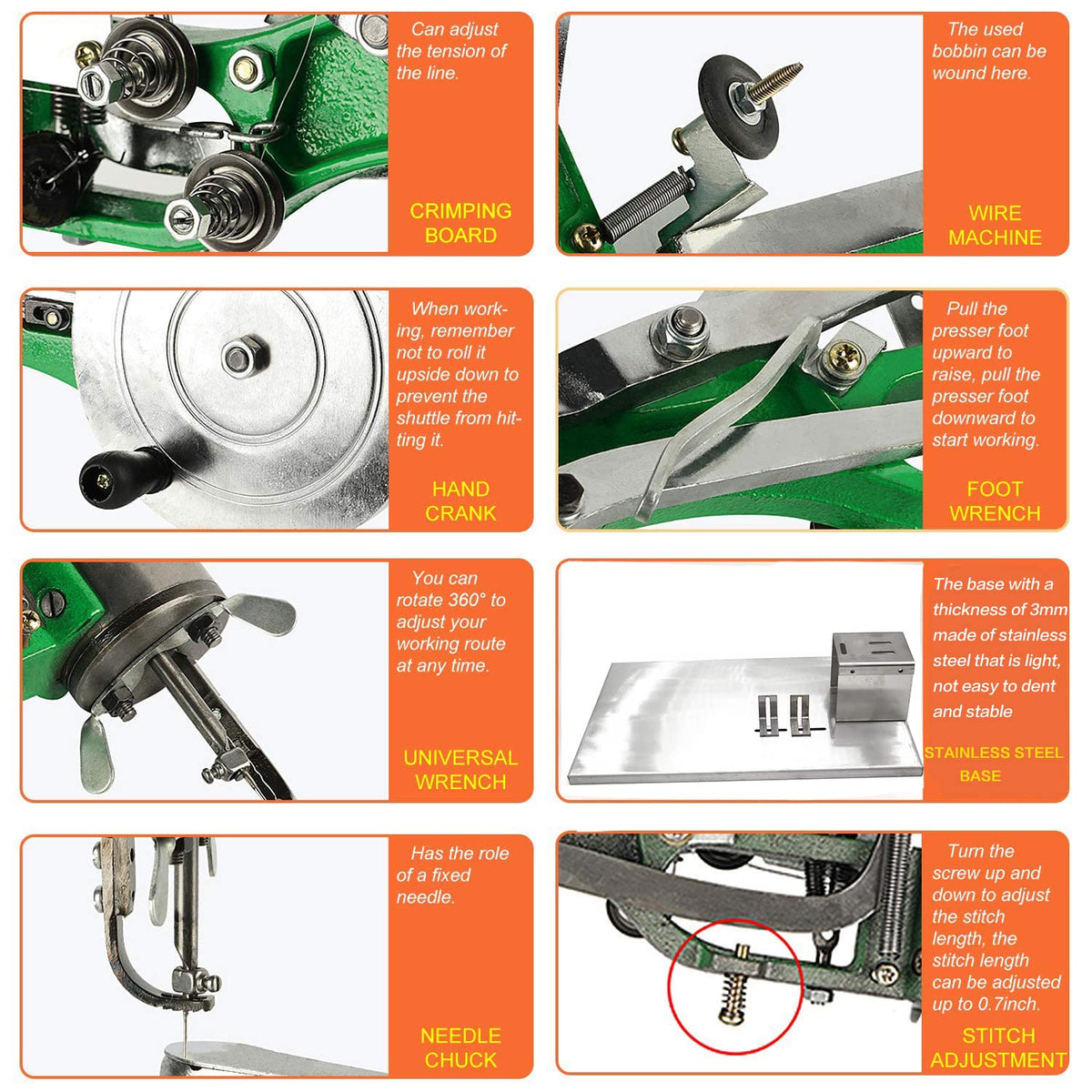 Can adjust the tension of the line.

CRIMPING BOARD

The used bobbin can be wound here.

WIRE MACHINE

When working, remember not to roll it upside down to prevent the shuttle from hitting it.

HAND CRANK

Pull the presser foot upward to raise, pull the presser foot downward to start working.

FOOT WRENCH

You can rotate 360° to adjust your working route at any time.

UNIVERSAL WRENCH

The base with a thickness of 3mm made of stainless steel that is light, not easy to dent and stable

STAINLESS STEEL BASE

Has the role of a fixed needle.

NEEDLE CHUCK

Turn the screw up and down to adjust the stitch length, the stitch length can be adjusted up to 0.7inch.

STITCH ADJUSTMENT