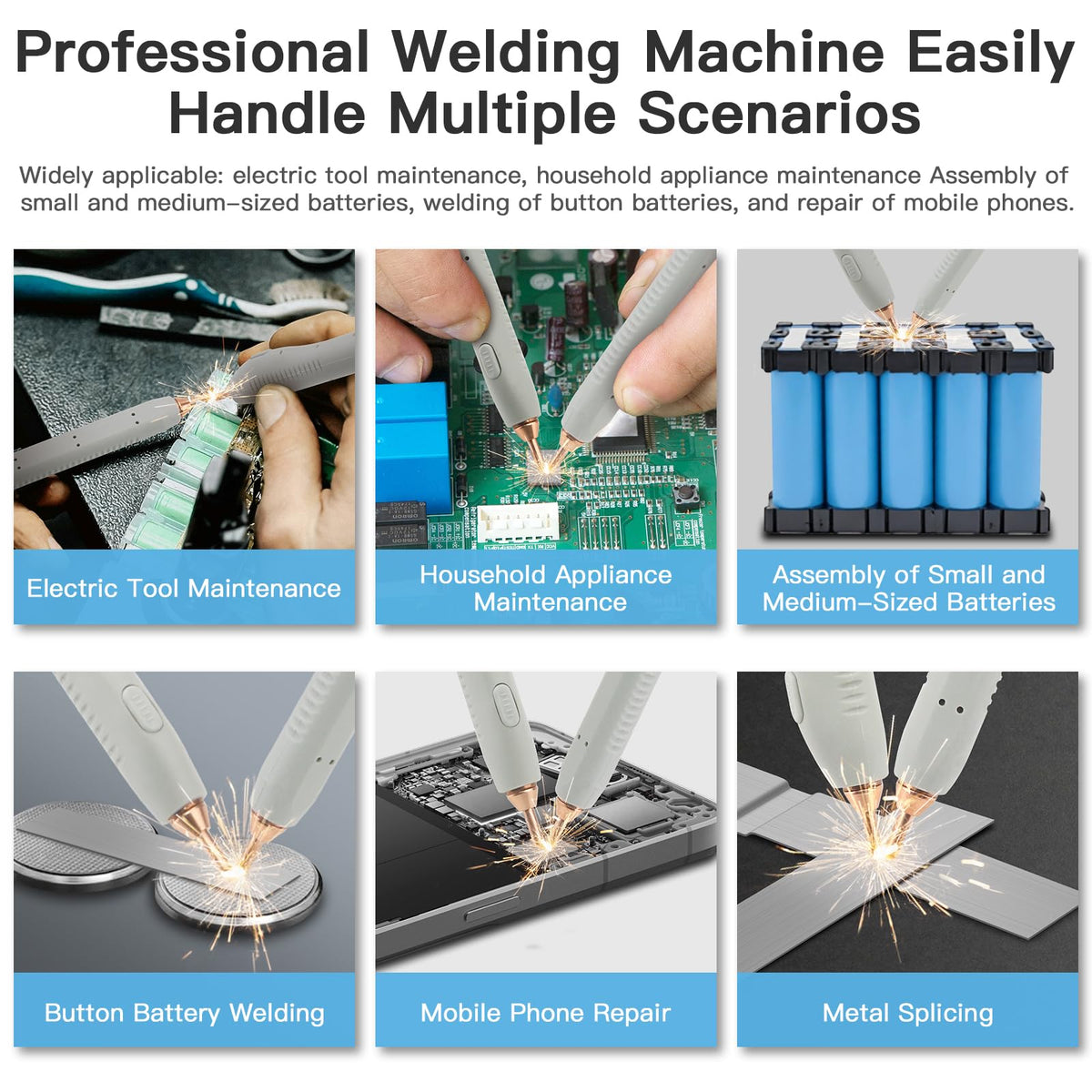 Professional Welding Machine Easily Handle Multiple Scenarios

Widely applicable: electric tool maintenance, household appliance maintenance Assembly of small and medium-sized batteries, welding of button batteries, and repair of mobile phones.

Electric Tool Maintenance

Household Appliance Maintenance

Assembly of Small and Medium-Sized Batteries

Button Battery Welding

Mobile Phone Repair

Metal Splicing